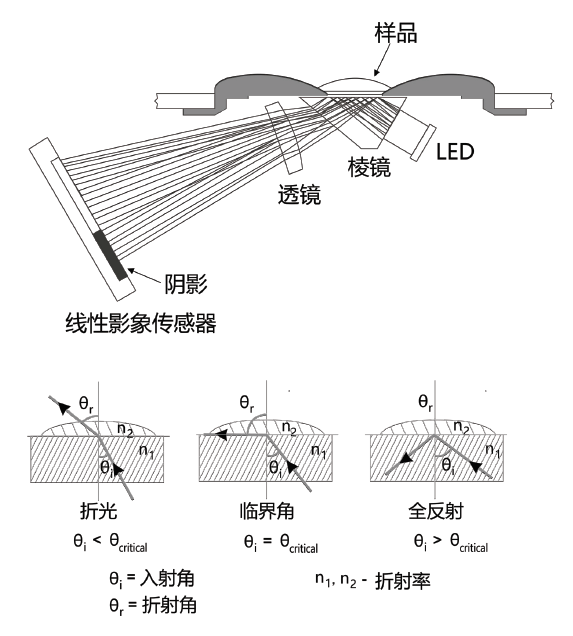 样品

LED

棱镜

透镜

阴影

线性影象传感器

$\theta_r$ $n_2$ $n_1$ $\theta_i$

折光

$\theta_i < \theta_{critical}$

$\theta_r$ $n_2$ $n_1$ $\theta_i$

临界角

$\theta_i = \theta_{critical}$

$\theta_r$ $n_2$ $n_1$ $\theta_i$

全反射

$\theta_i > \theta_{critical}$

$\theta_i$ = 入射角

$\theta_r$ = 折射角

$n_1, n_2$ - 折射率