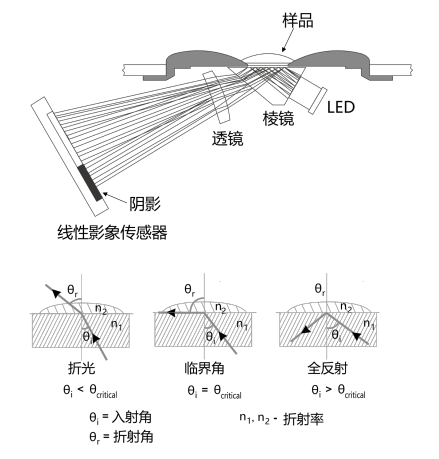 样品

LED

棱镜

透镜

阴影

线性影象传感器

$\theta_r$

$n_2$

$n_1$

$\theta_i$

折光

$\theta_i < \theta_{critical}$

$\theta_r$

$n_2$

$n_1$

$\theta_i$

临界角

$\theta_i = \theta_{critical}$

$\theta_r$

$n_2$

$n_1$

$\theta_i$

全反射

$\theta_i > \theta_{critical}$

$\theta_i$ = 入射角

$\theta_r$ = 折射角

$n_1, n_2$ - 折射率