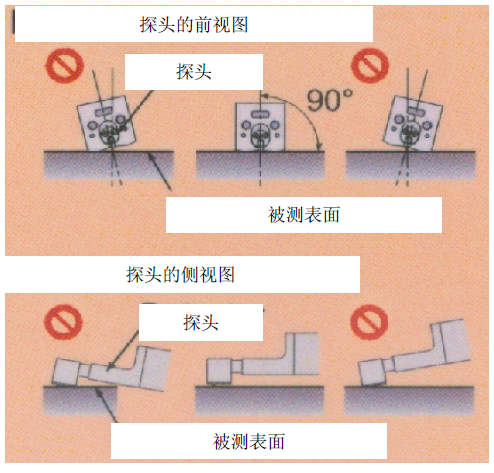 探头的前视图

探头

90°

被测表面

探头的侧视图

探头

被测表面