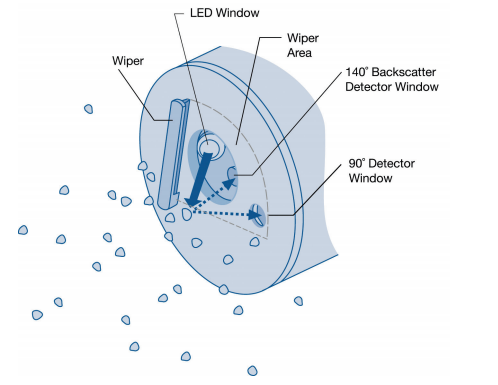 LED Window
Wiper Area
Wiper
140° Backscatter Detector Window
90° Detector Window