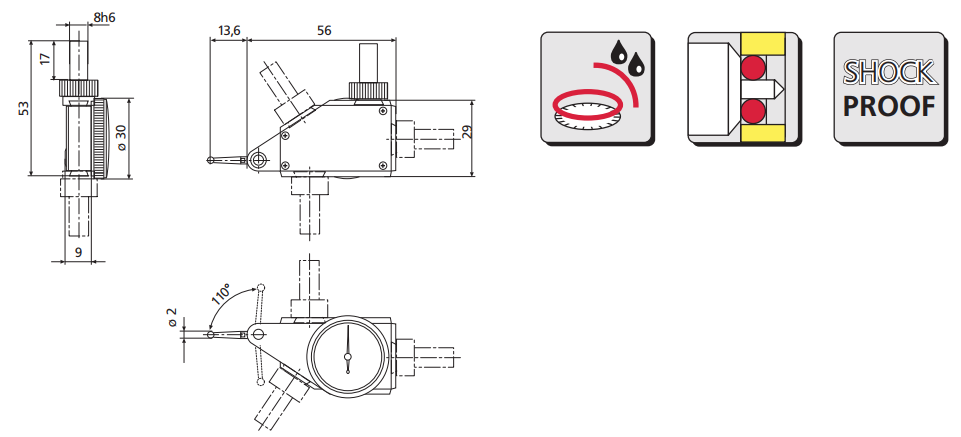 8h6
17
53
ø 30
9
13,6
56
29
110°
ø 2
SHOCK
PROOF