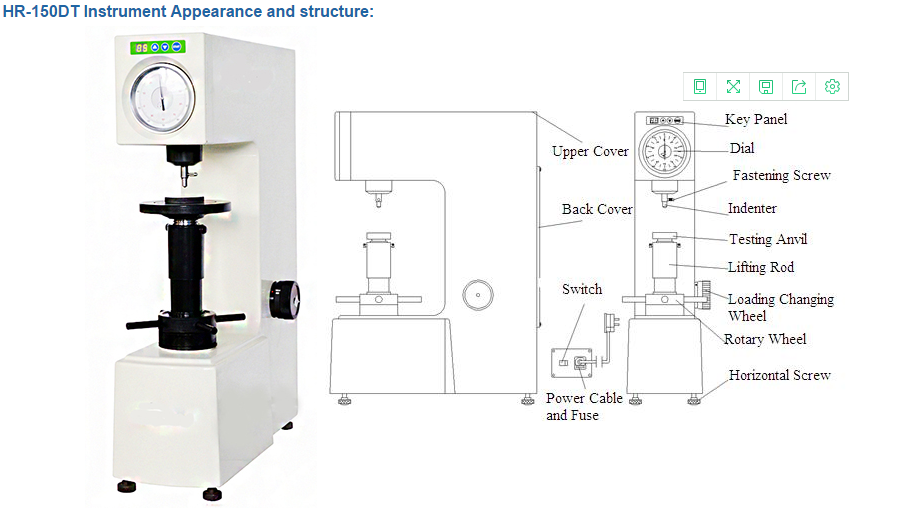 HR-150DT Instrument Appearance and structure:

Upper Cover

Back Cover

Switch

Power Cable and Fuse

Key Panel

Dial

Fastening Screw

Indenter

Testing Anvil

Lifting Rod

Loading Changing Wheel

Rotary Wheel

Horizontal Screw